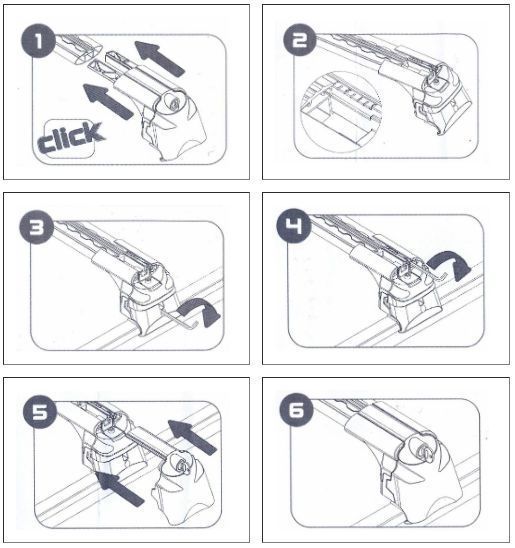 1

click

2

3

4

5

6